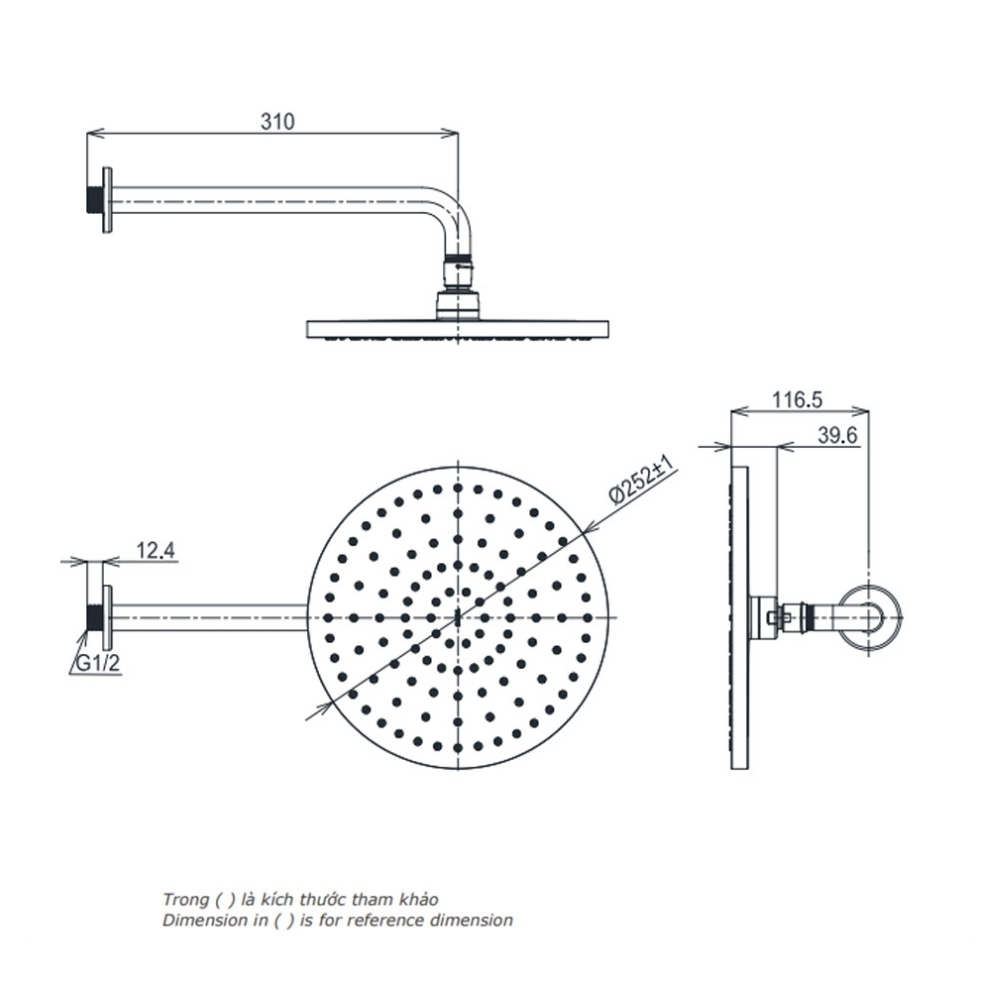 310

116.5

39.6

Ø252±1

12.4

G1/2

Trong ( ) là kích thước tham khảo
Dimension in ( ) is for reference dimension