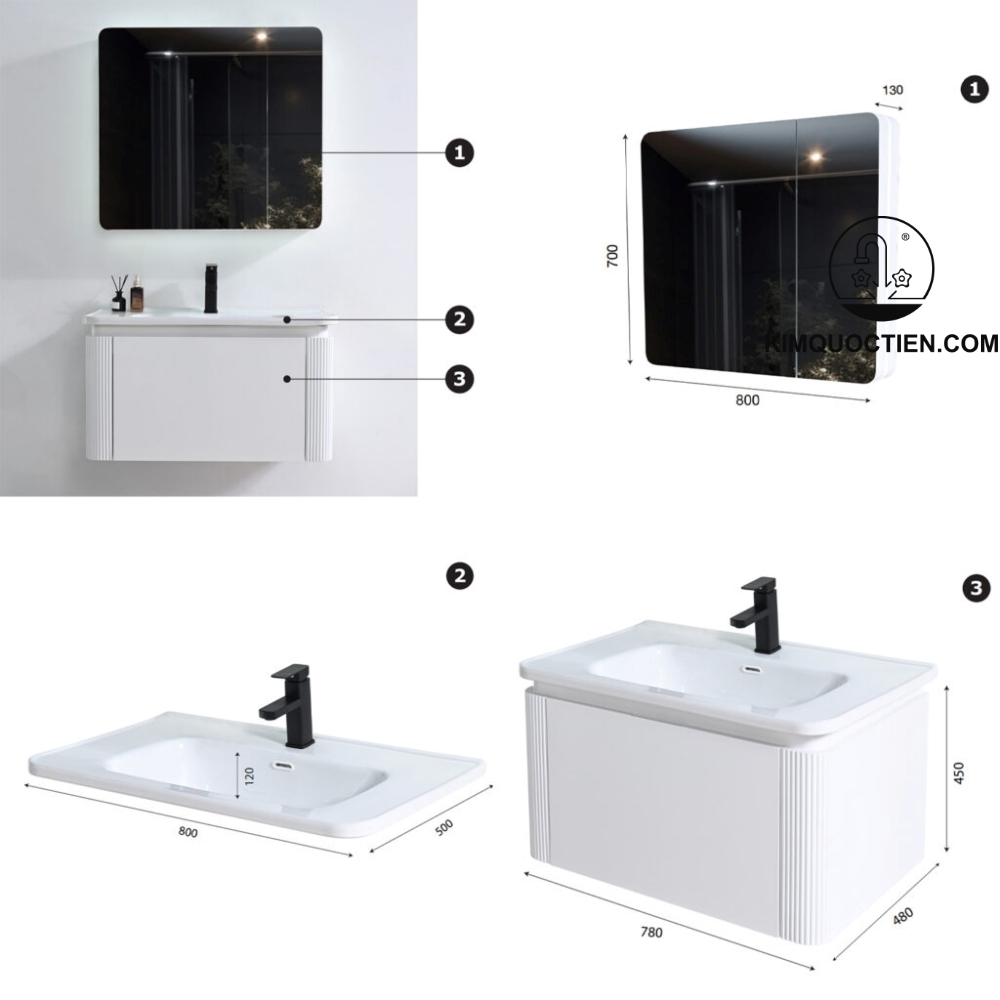 1
2
3

130
1
700
800
®
KIMQUOCTIEN.COM

2
120
800
500

3
450
780
480